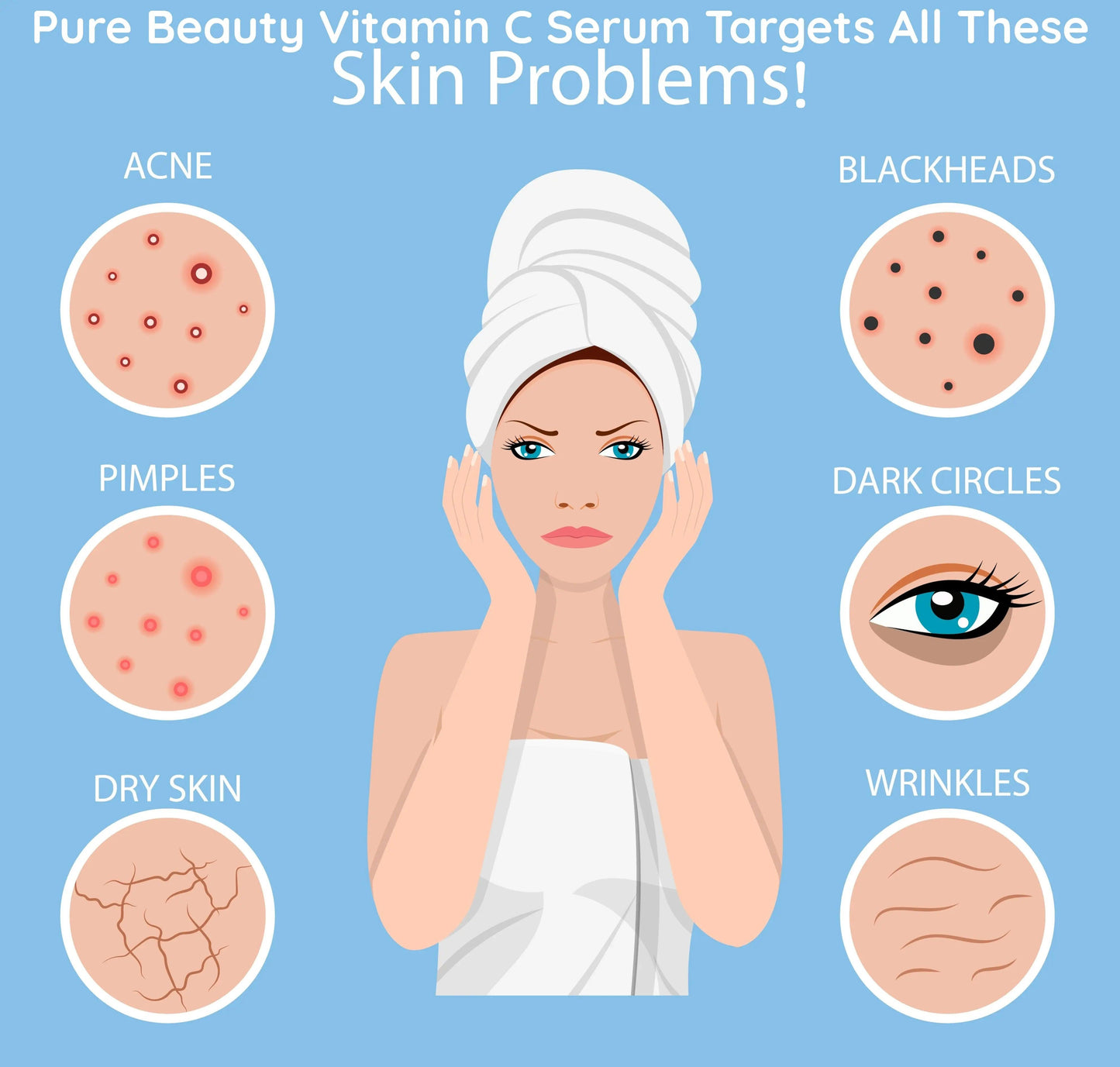 Pure Beauty Vitamin C Serum Targets All These Skin Problems!

ACNE

PIMPLES

DRY SKIN

BLACKHEADS

DARK CIRCLES

WRINKLES