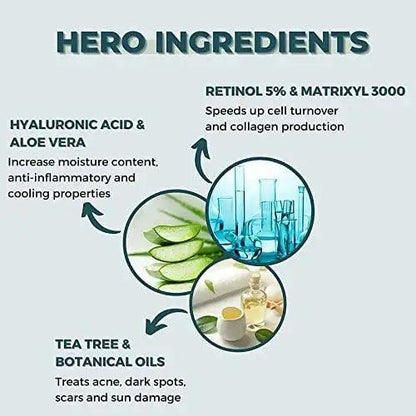 HERO INGREDIENTS

RETINOL 5% & MATRIXYL 3000
Speeds up cell turnover and collagen production

HYALURONIC ACID & ALOE VERA
Increase moisture content, anti-inflammatory and cooling properties

TEA TREE & BOTANICAL OILS
Treats acne, dark spots, scars and sun damage